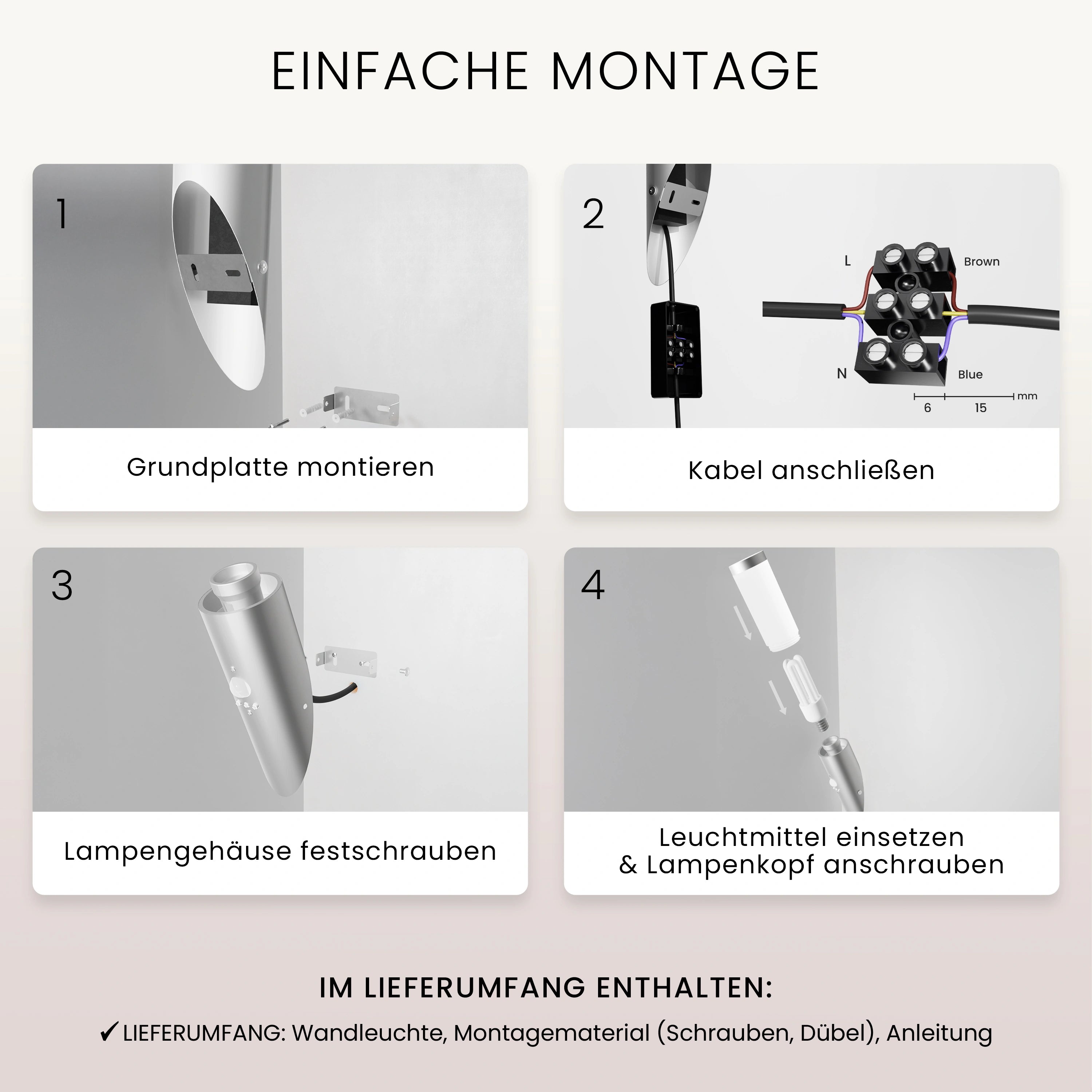 EINFACHE MONTAGE

1

Grundplatte montieren

2

L

Brown

N

Blue

6

15

mm

Kabel anschließen

3

Lampengehäuse festschrauben

4

Leuchtmittel einsetzen
& Lampenkopf anschrauben

IM LIEFERUMFANG ENTHALTEN:

✔ LIEFERUMFANG: Wandleuchte, Montagematerial (Schrauben, Dübel), Anleitung