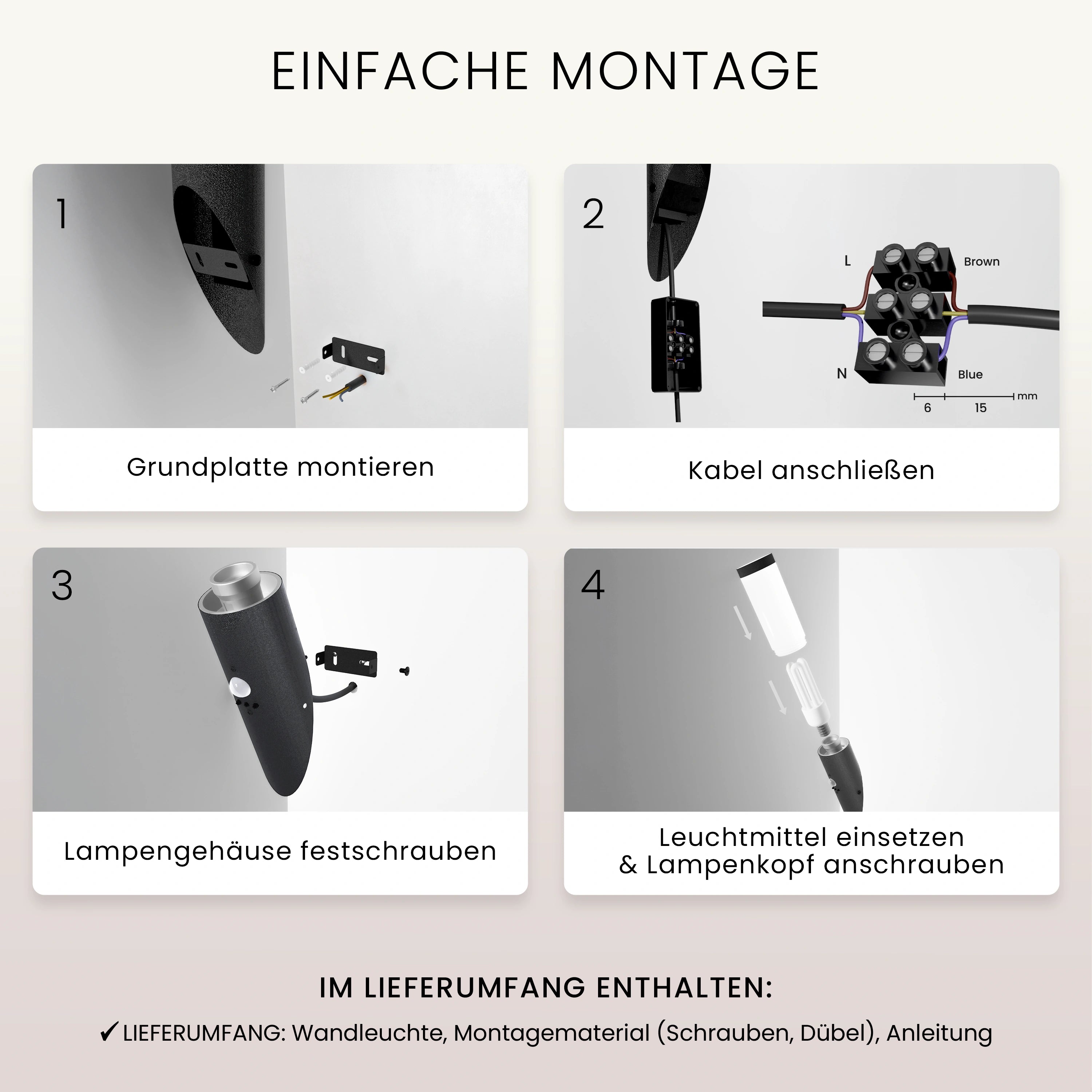 EINFACHE MONTAGE

1

Grundplatte montieren

2

L

Brown

N

Blue

6

15

mm

Kabel anschließen

3

Lampengehäuse festschrauben

4

Leuchtmittel einsetzen & Lampenkopf anschrauben

IM LIEFERUMFANG ENTHALTEN:

✔ LIEFERUMFANG: Wandleuchte, Montagematerial (Schrauben, Dübel), Anleitung