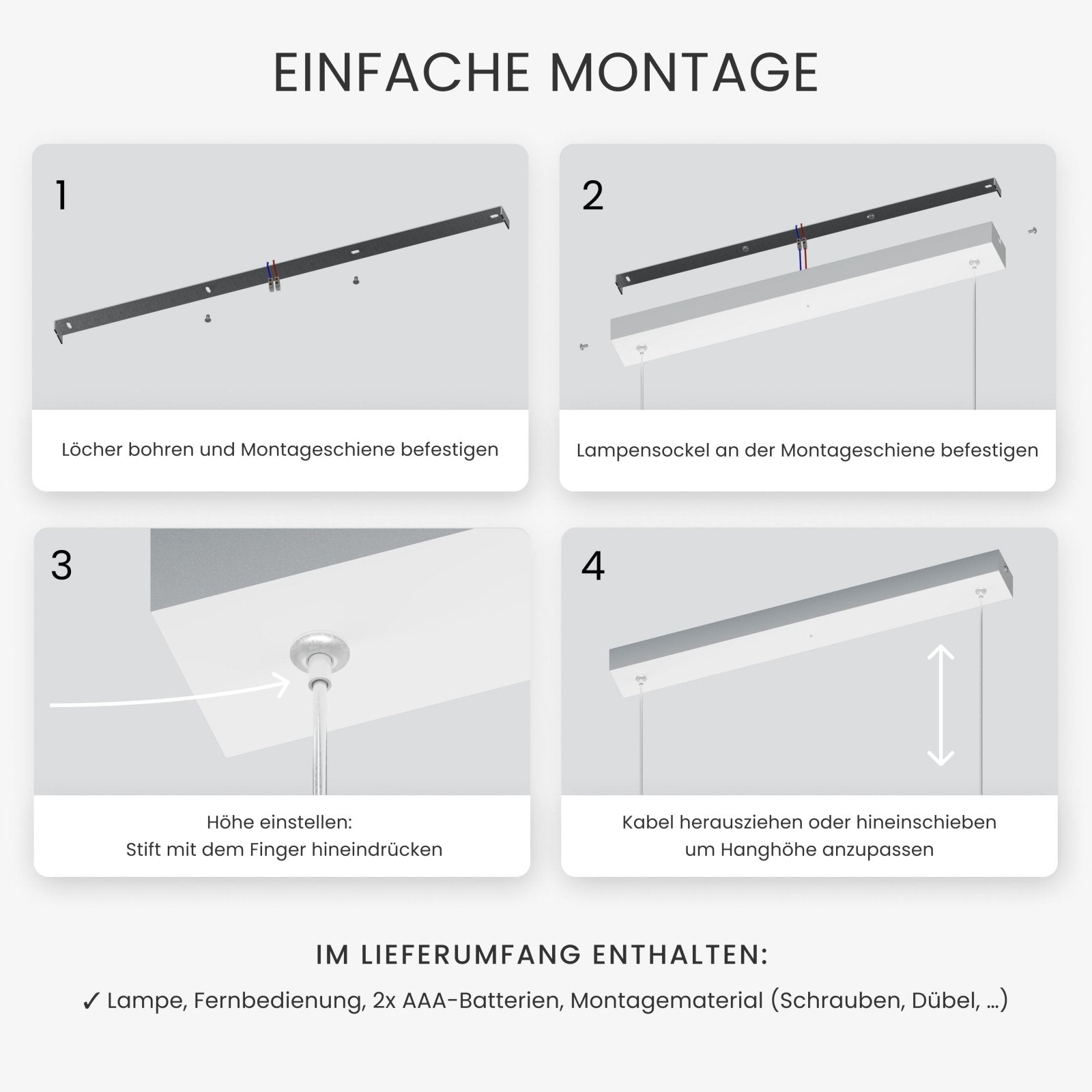 EINFACHE MONTAGE

1

Löcher bohren und Montageschiene befestigen

2

Lampensockel an der Montageschiene befestigen

3

Höhe einstellen:
Stift mit dem Finger hineindrücken

4

Kabel herausziehen oder hineinschieben
um Hanghöhe anzupassen

IM LIEFERUMFANG ENTHALTEN:

✓ Lampe, Fernbedienung, 2x AAA-Batterien, Montagematerial (Schrauben, Dübel, ...)