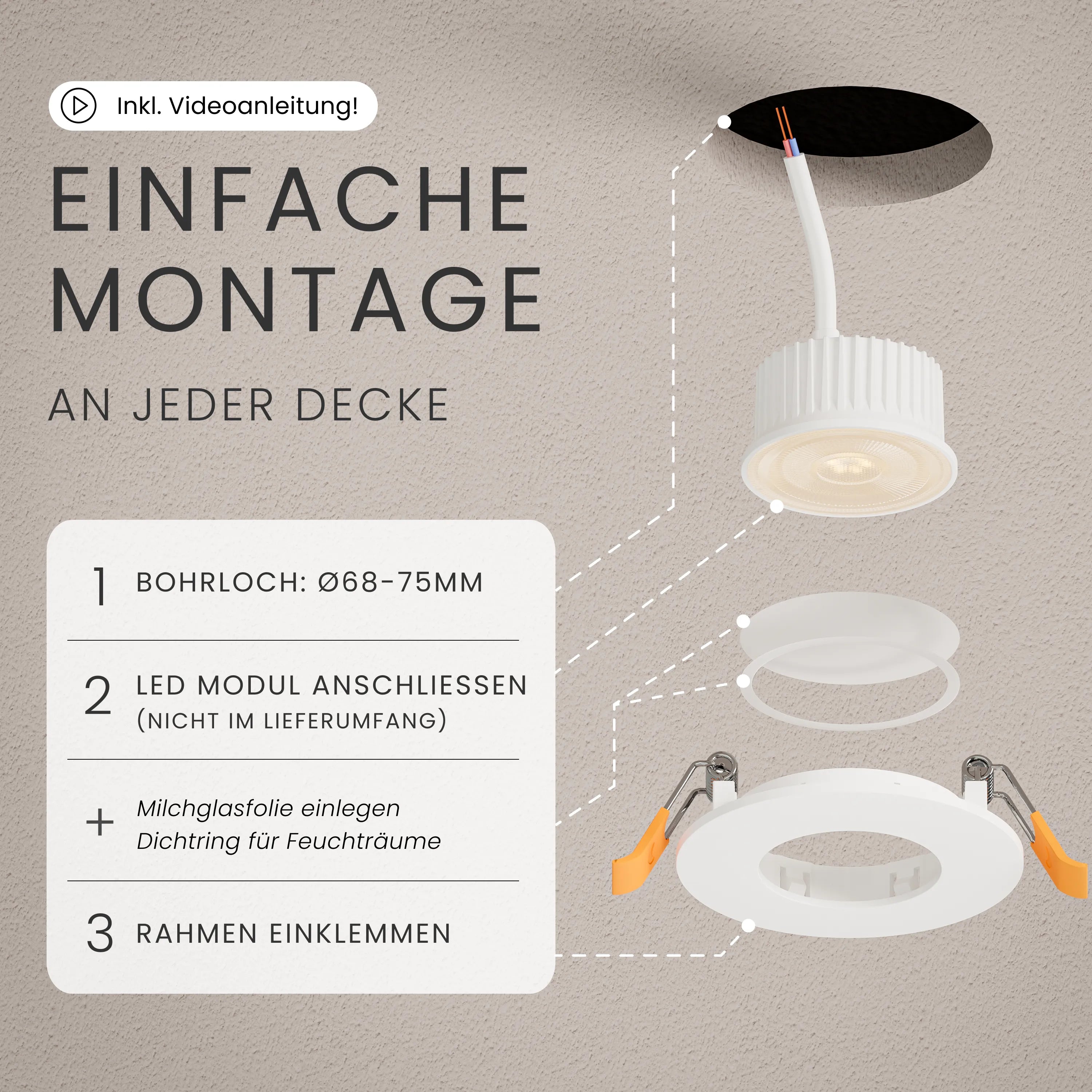 Inkl. Videoanleitung!

EINFACHE MONTAGE

AN JEDER DECKE

1 BOHRLOCH: Ø68-75MM

2 LED MODUL ANSCHLIESSEN (NICHT IM LIEFERUMFANG)

+ Milchglasfolie einlegen Dichtring für Feuchträume

3 RAHMEN EINKLEMMEN