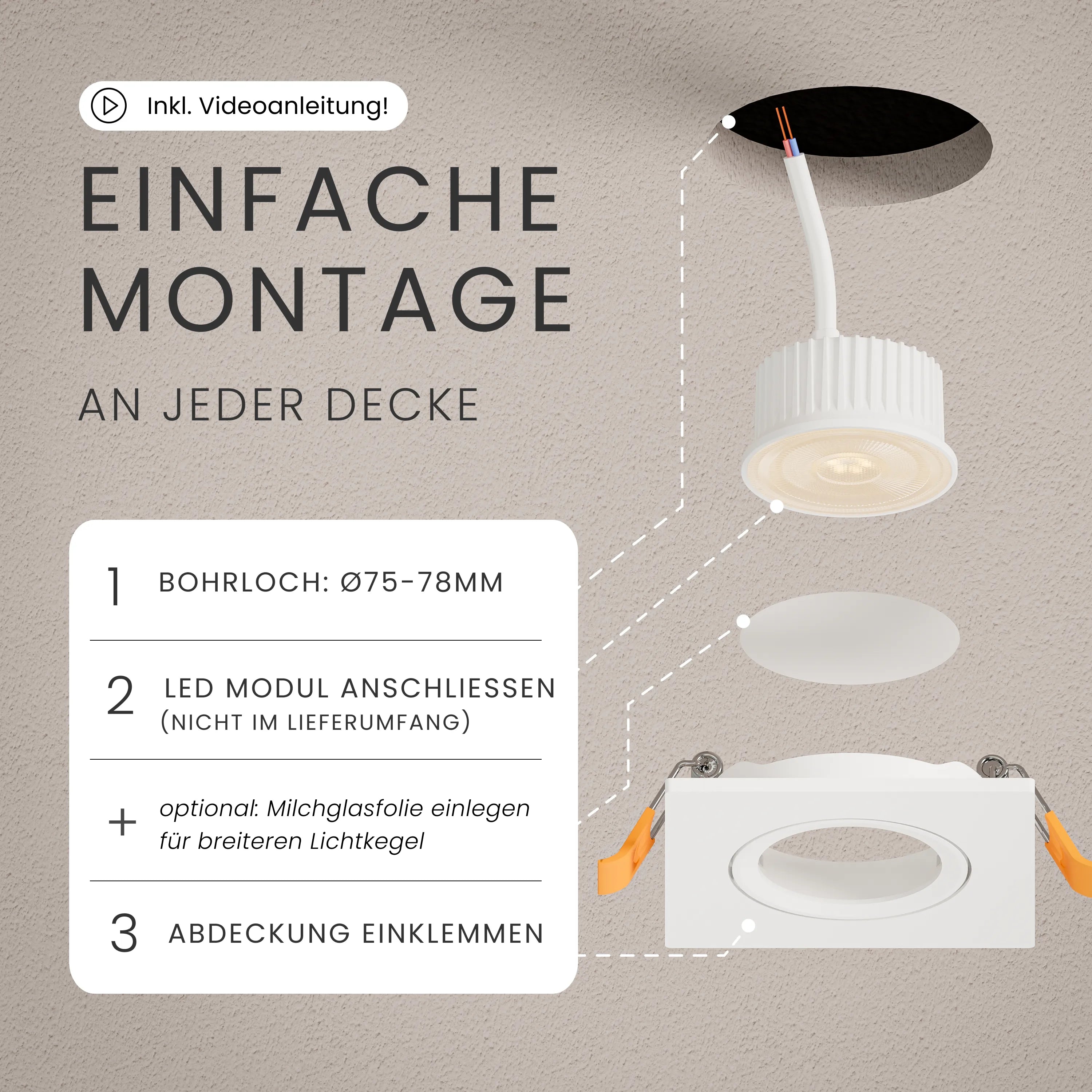 Inkl. Videoanleitung!

EINFACHE MONTAGE

AN JEDER DECKE

1 BOHRLOCH: Ø75-78MM

2 LED MODUL ANSCHLIESSEN (NICHT IM LIEFERUMFANG)

+ optional: Milchglasfolie einlegen für breiteren Lichtkegel

3 ABDECKUNG EINKLEMMEN