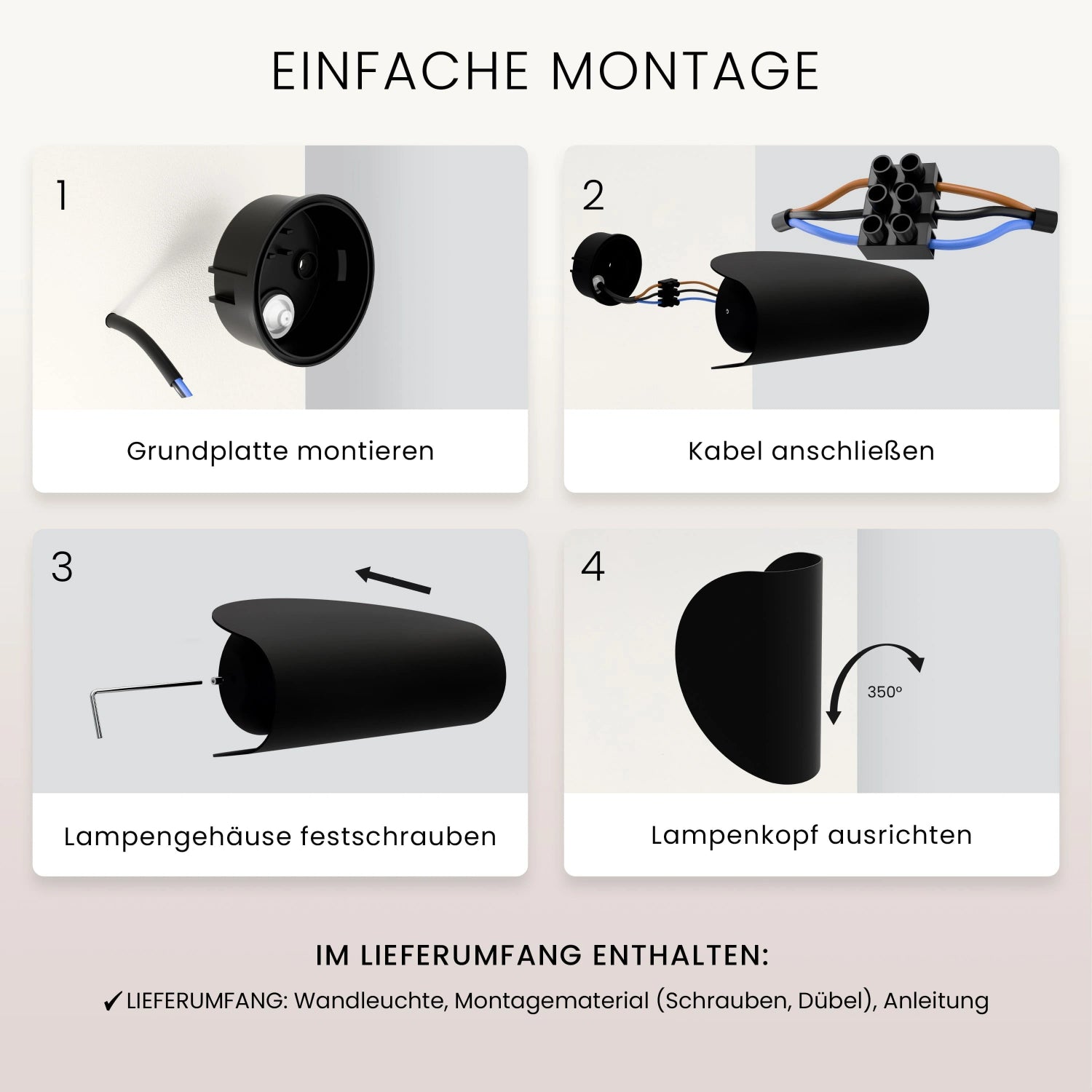 EINFACHE MONTAGE

1

Grundplatte montieren

2

Kabel anschließen

3

Lampengehäuse festschrauben

4

350°

Lampenkopf ausrichten

IM LIEFERUMFANG ENTHALTEN:

✓ LIEFERUMFANG: Wandleuchte, Montagematerial (Schrauben, Dübel), Anleitung