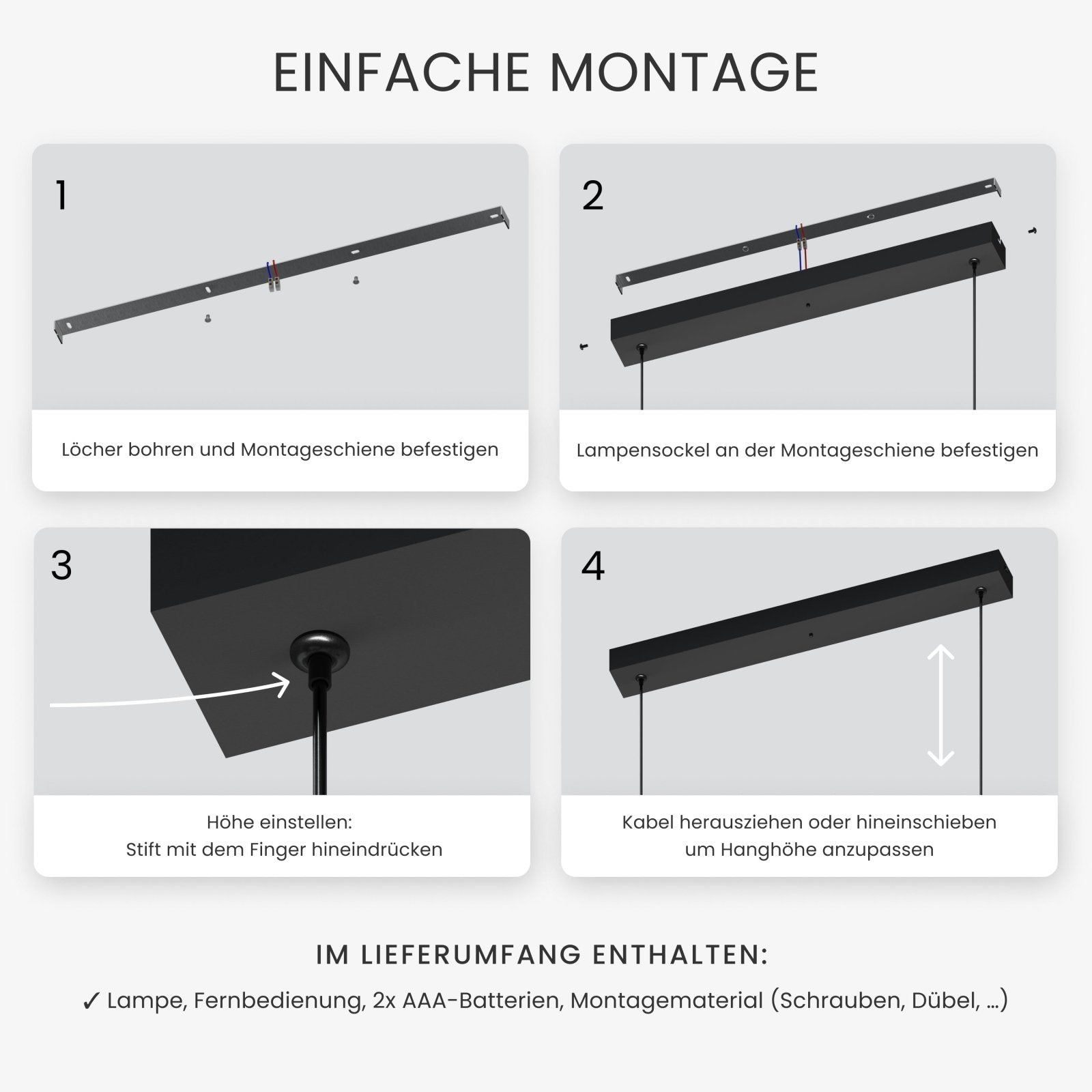 EINFACHE MONTAGE

1

Löcher bohren und Montageschiene befestigen

2

Lampensockel an der Montageschiene befestigen

3

Höhe einstellen:
Stift mit dem Finger hineindrücken

4

Kabel herausziehen oder hineinschieben
um Hanghöhe anzupassen

IM LIEFERUMFANG ENTHALTEN:

✓ Lampe, Fernbedienung, 2x AAA-Batterien, Montagematerial (Schrauben, Dübel, ...)