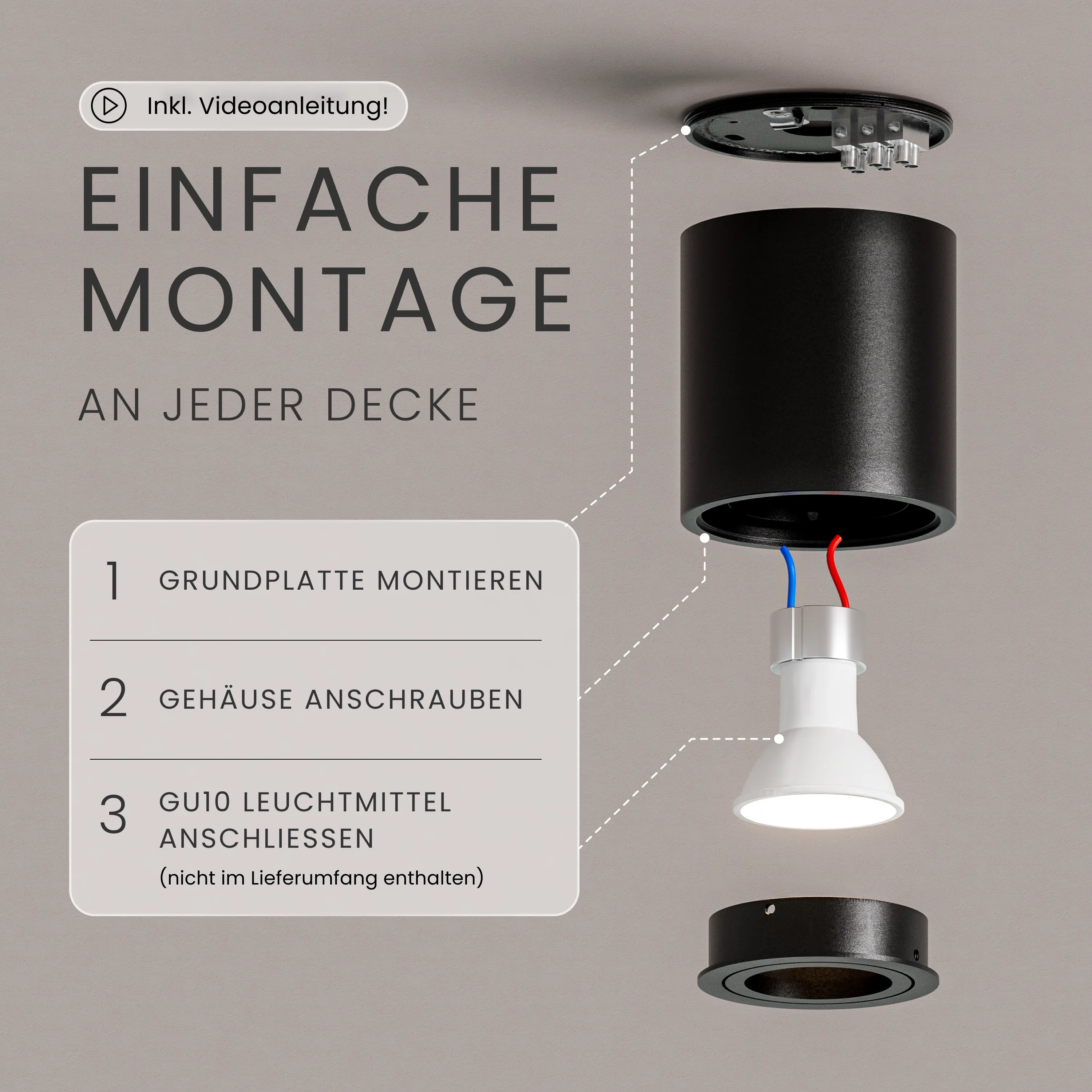 Inkl. Videoanleitung!

EINFACHE MONTAGE

AN JEDER DECKE

1 GRUNDPLATTE MONTIEREN

2 GEHÄUSE ANSCHRAUBEN

3 GU10 LEUCHTMITTEL ANSCHLIESSEN
(nicht im Lieferumfang enthalten)