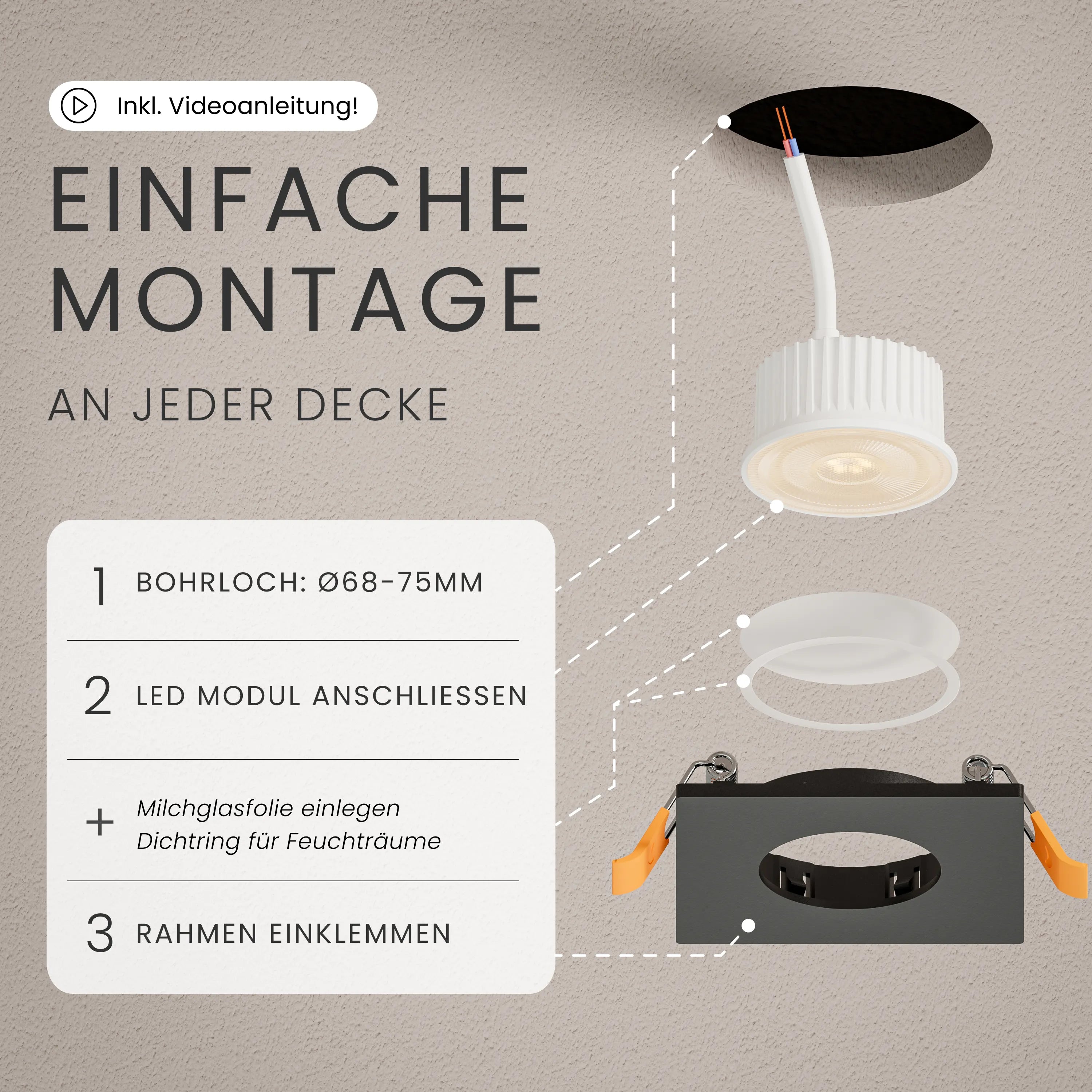 Inkl. Videoanleitung!

EINFACHE MONTAGE

AN JEDER DECKE

1 BOHRLOCH: Ø68-75MM

2 LED MODUL ANSCHLIESSEN

+ Milchglasfolie einlegen
Dichtring für Feuchträume

3 RAHMEN EINKLEMMEN