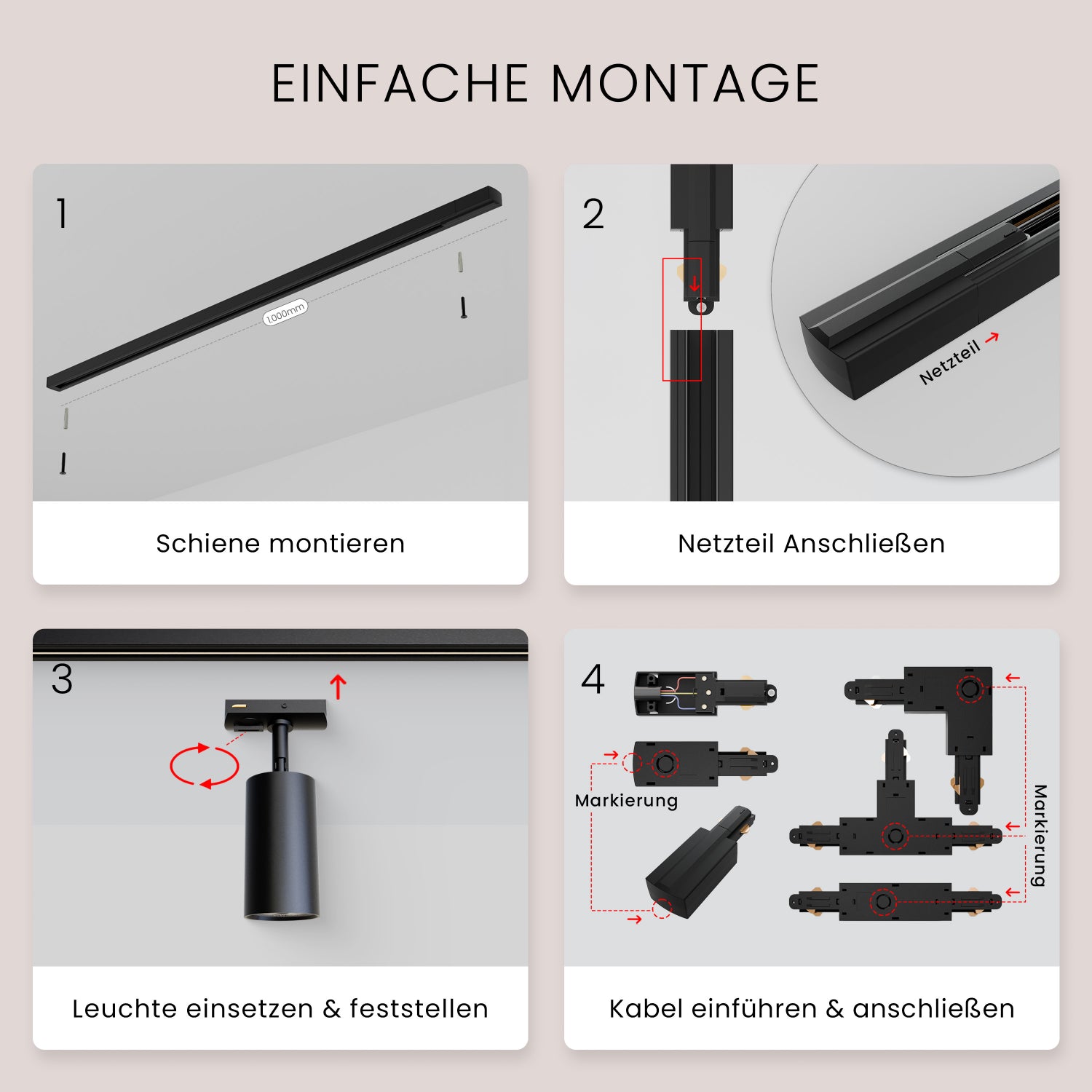 EINFACHE MONTAGE

1

1000mm

Schiene montieren

2

Netzteil

Netzteil Anschließen

3

Leuchte einsetzen & feststellen

4

Markierung

Markierung

Kabel einführen & anschließen