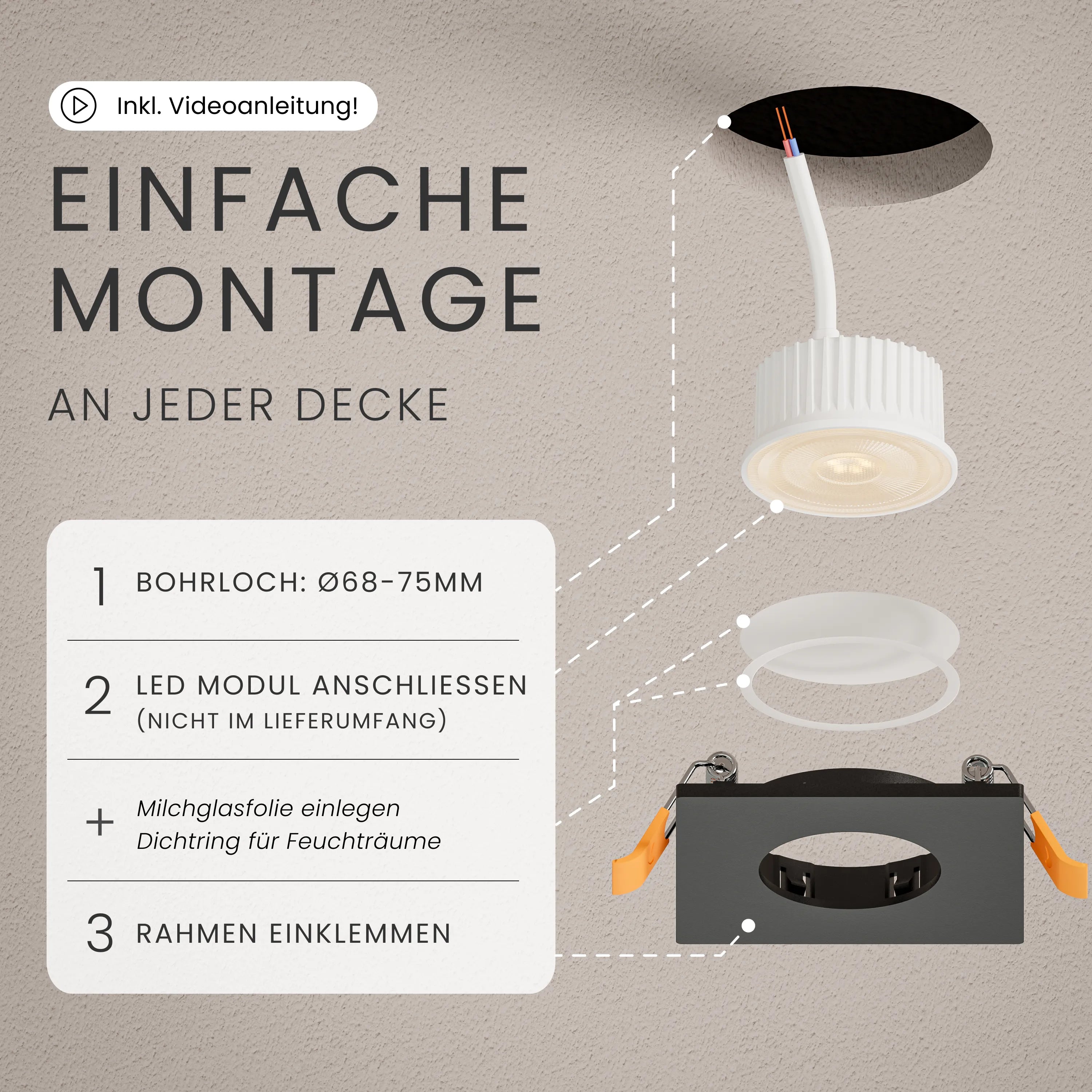 Inkl. Videoanleitung!

EINFACHE MONTAGE

AN JEDER DECKE

1 BOHRLOCH: Ø68-75MM

2 LED MODUL ANSCHLIESSEN (NICHT IM LIEFERUMFANG)

+ Milchglasfolie einlegen
Dichtring für Feuchträume

3 RAHMEN EINKLEMMEN