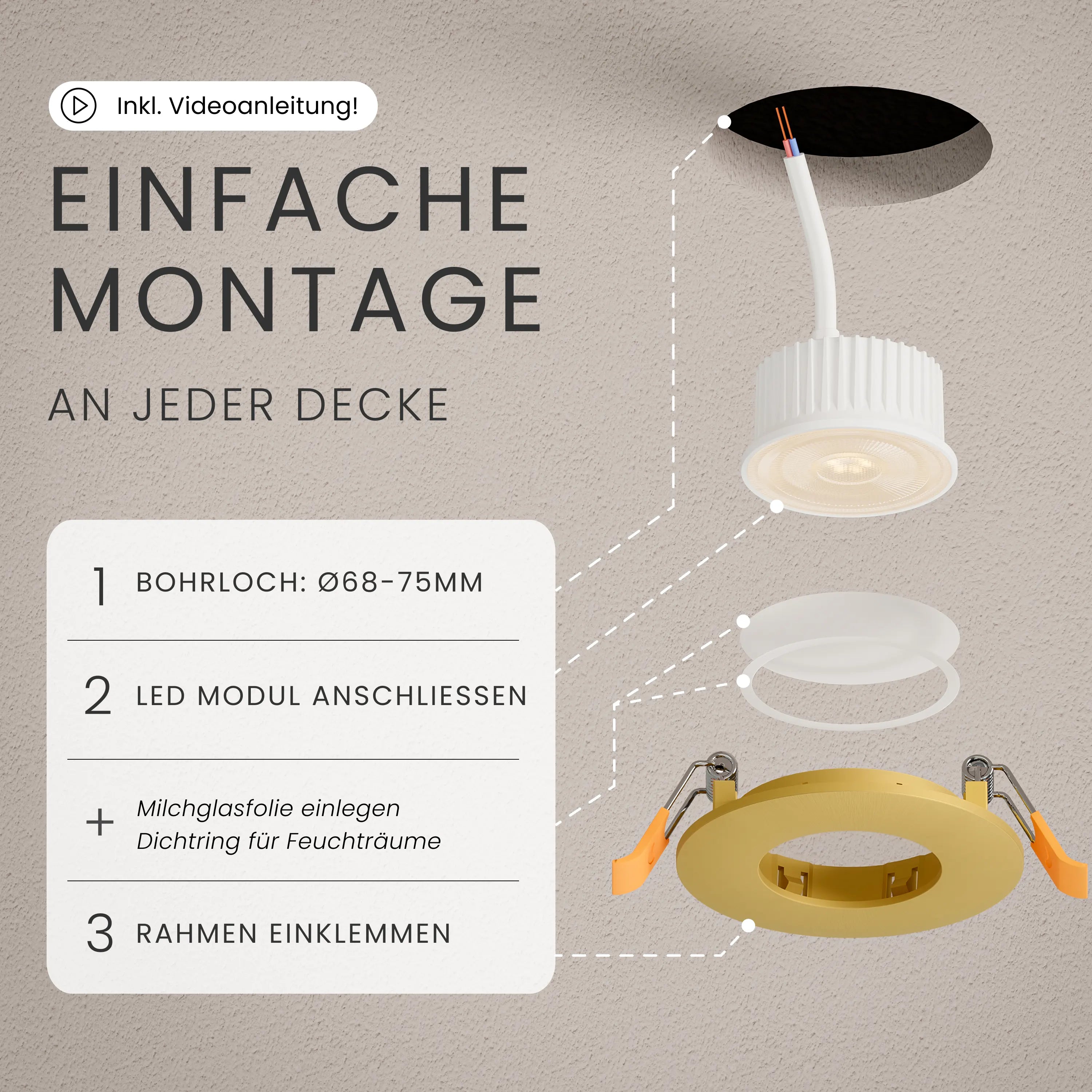 Inkl. Videoanleitung!

EINFACHE MONTAGE

AN JEDER DECKE

1 BOHRLOCH: Ø68-75MM

2 LED MODUL ANSCHLIESSEN

+ Milchglasfolie einlegen
Dichtring für Feuchträume

3 RAHMEN EINKLEMMEN