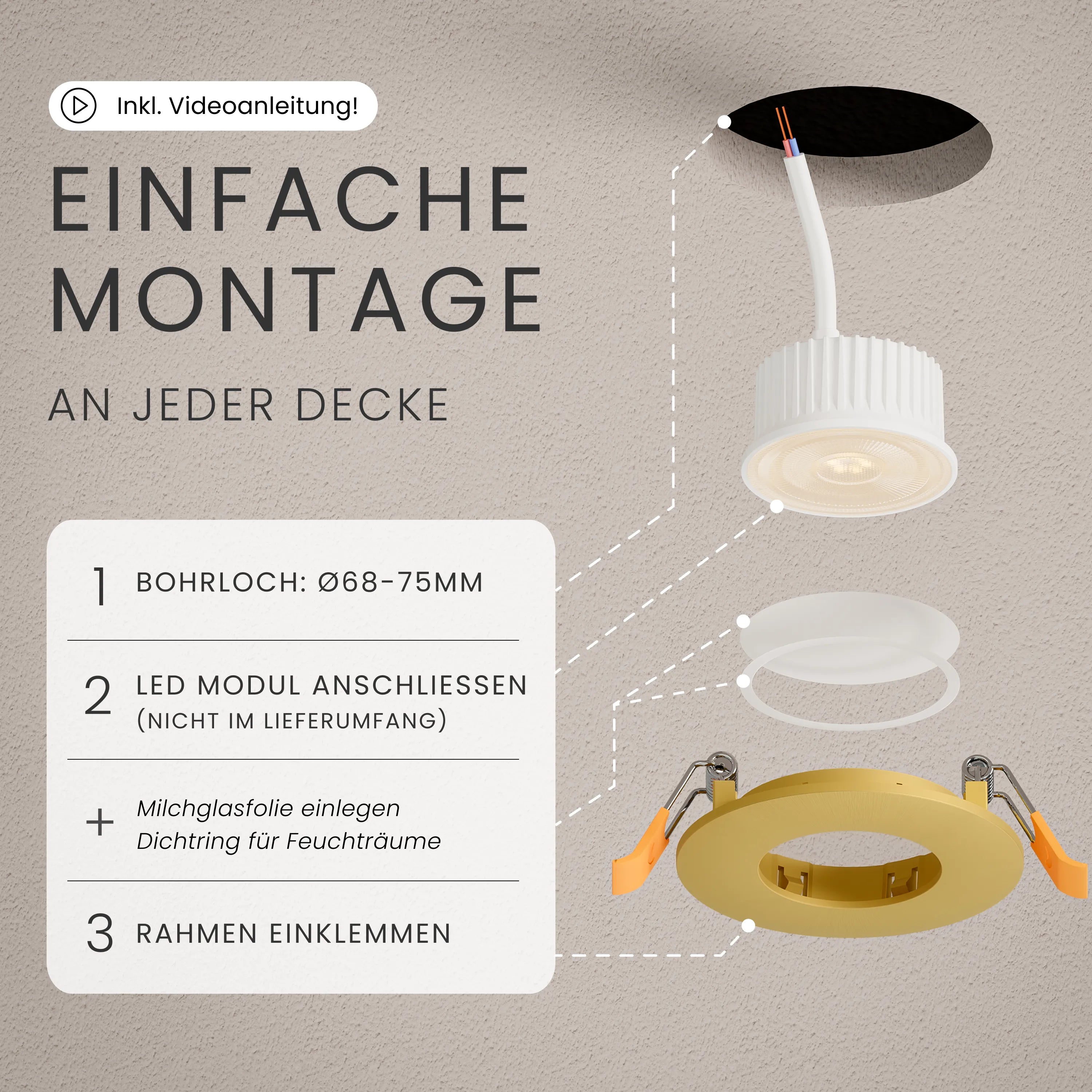 Inkl. Videoanleitung!

EINFACHE MONTAGE

AN JEDER DECKE

1 BOHRLOCH: Ø68-75MM

2 LED MODUL ANSCHLIESSEN (NICHT IM LIEFERUMFANG)

+ Milchglasfolie einlegen
Dichtring für Feuchträume

3 RAHMEN EINKLEMMEN