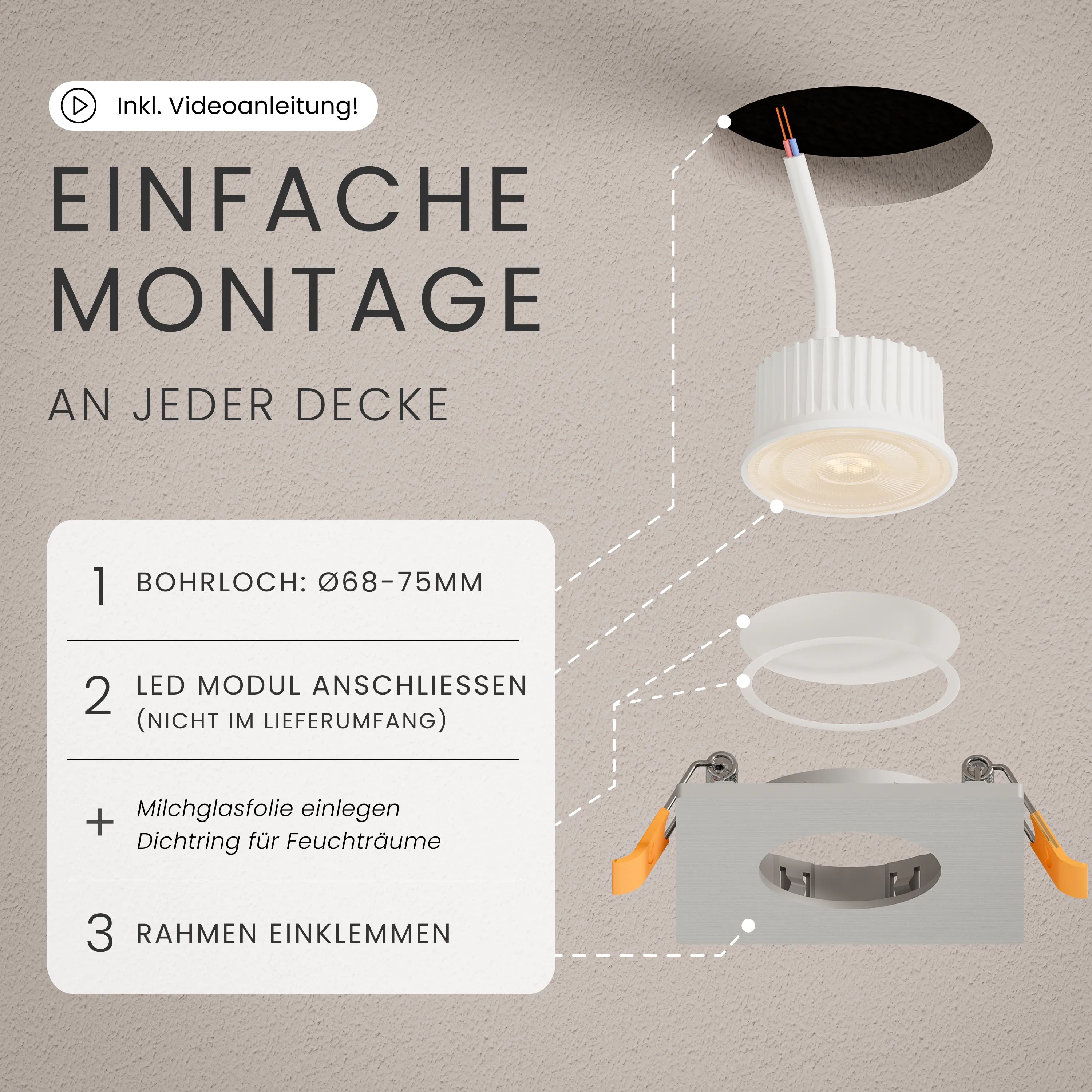 Inkl. Videoanleitung!

EINFACHE MONTAGE

AN JEDER DECKE

1 BOHRLOCH: Ø68-75MM

2 LED MODUL ANSCHLIESSEN (NICHT IM LIEFERUMFANG)

+ Milchglasfolie einlegen
Dichtring für Feuchträume

3 RAHMEN EINKLEMMEN