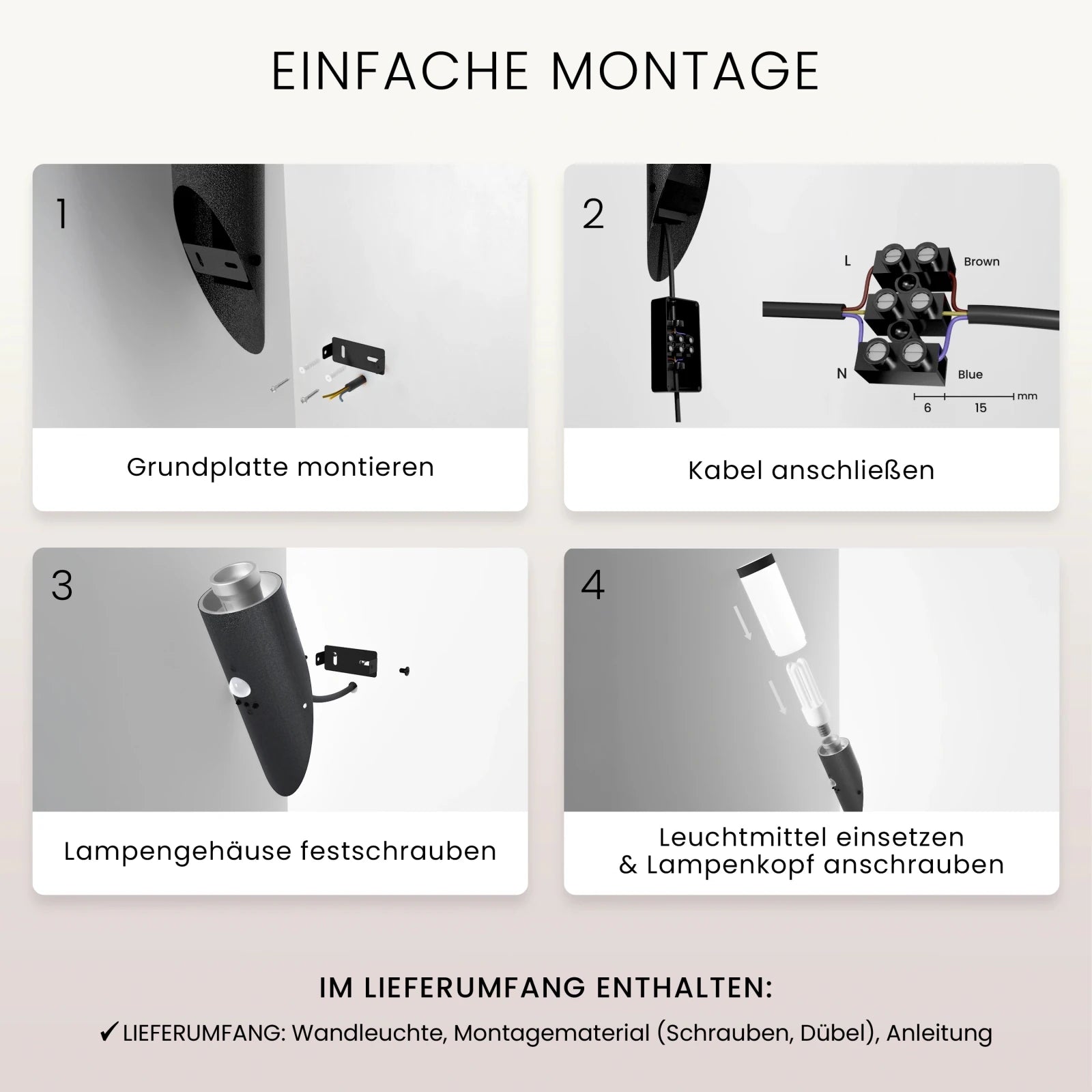 EINFACHE MONTAGE

1

Grundplatte montieren

2

L

Brown

N

Blue

6 15 mm

Kabel anschließen

3

Lampengehäuse festschrauben

4

Leuchtmittel einsetzen
& Lampenkopf anschrauben

IM LIEFERUMFANG ENTHALTEN:

✓ LIEFERUMFANG: Wandleuchte, Montagematerial (Schrauben, Dübel), Anleitung