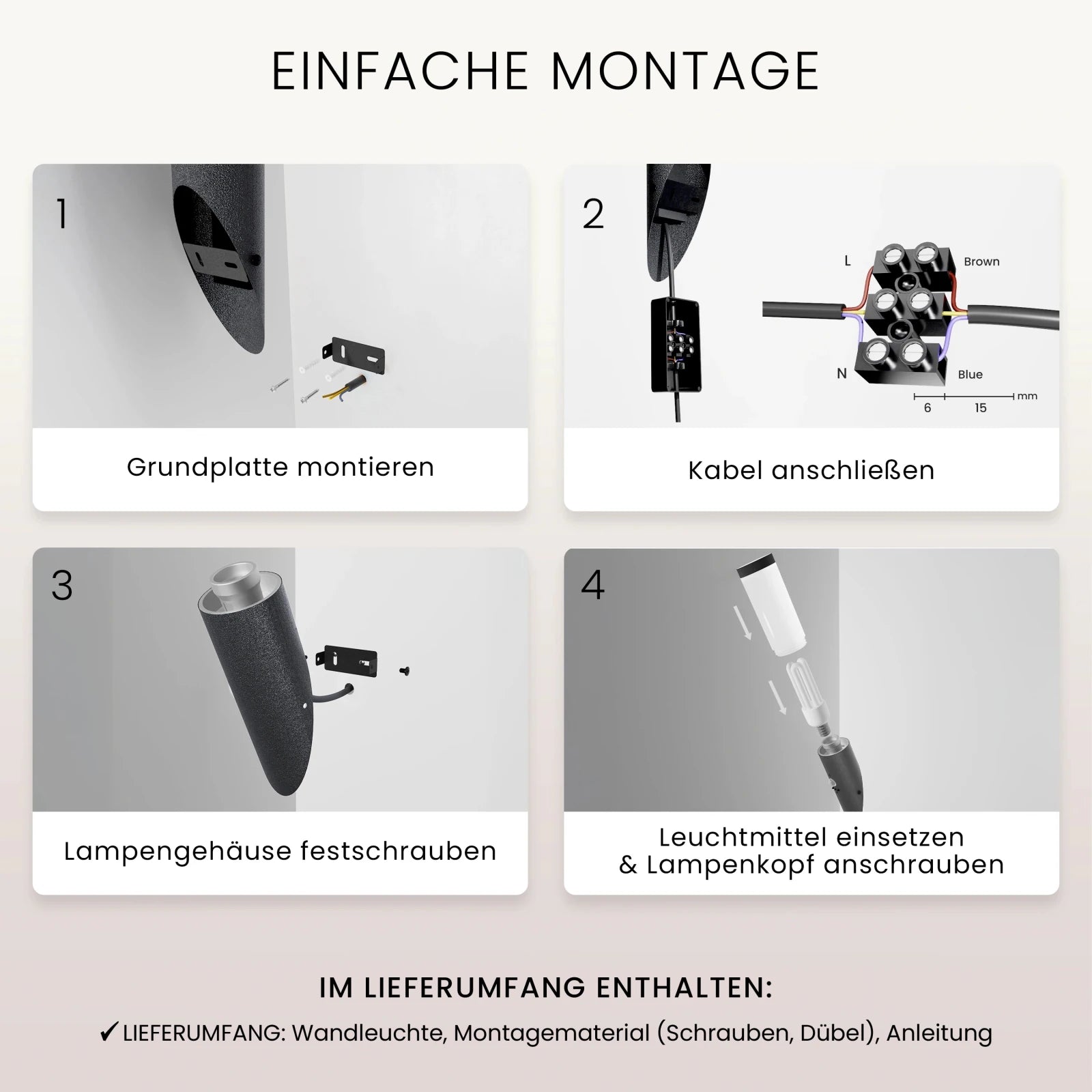 EINFACHE MONTAGE

1

Grundplatte montieren

2

L

Brown

N

Blue

6 15 mm

Kabel anschließen

3

Lampengehäuse festschrauben

4

Leuchtmittel einsetzen & Lampenkopf anschrauben

IM LIEFERUMFANG ENTHALTEN:

✓ LIEFERUMFANG: Wandleuchte, Montagematerial (Schrauben, Dübel), Anleitung