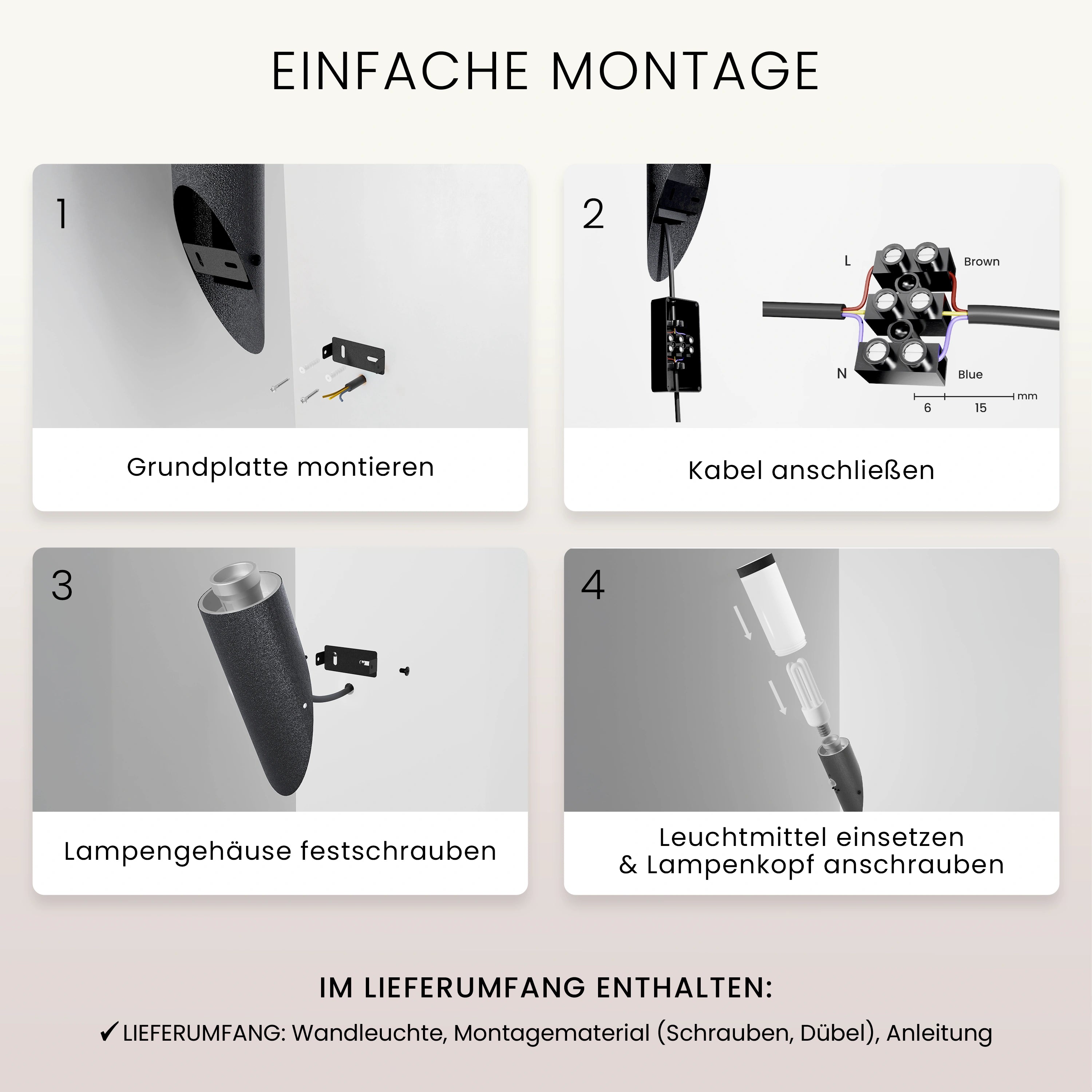 EINFACHE MONTAGE

1

Grundplatte montieren

2

L

Brown

N

Blue

6

15

mm

Kabel anschließen

3

Lampengehäuse festschrauben

4

Leuchtmittel einsetzen
& Lampenkopf anschrauben

IM LIEFERUMFANG ENTHALTEN:

✔ LIEFERUMFANG: Wandleuchte, Montagematerial (Schrauben, Dübel), Anleitung